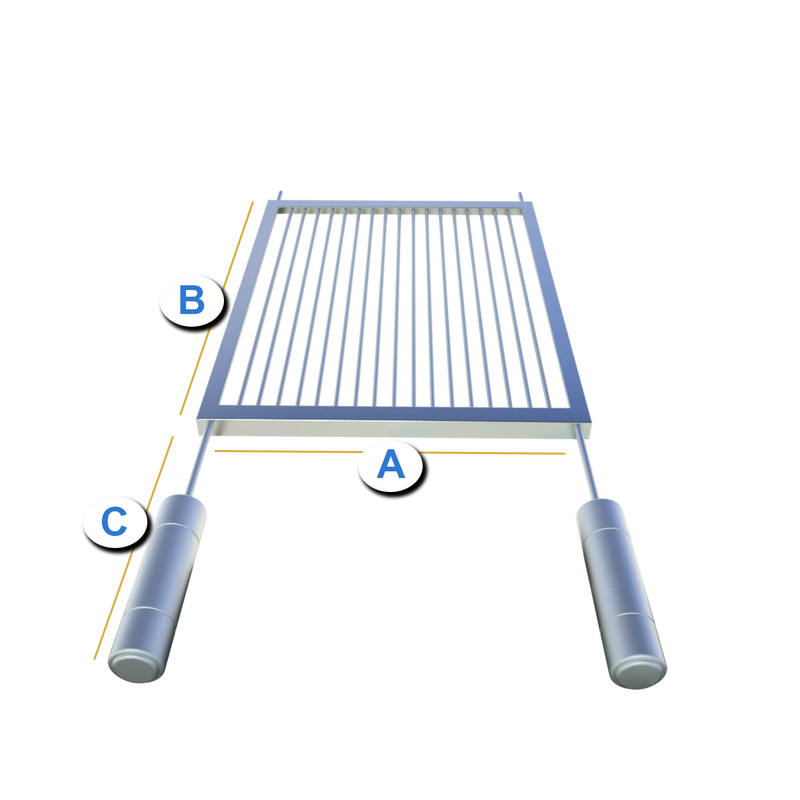 B
A
C