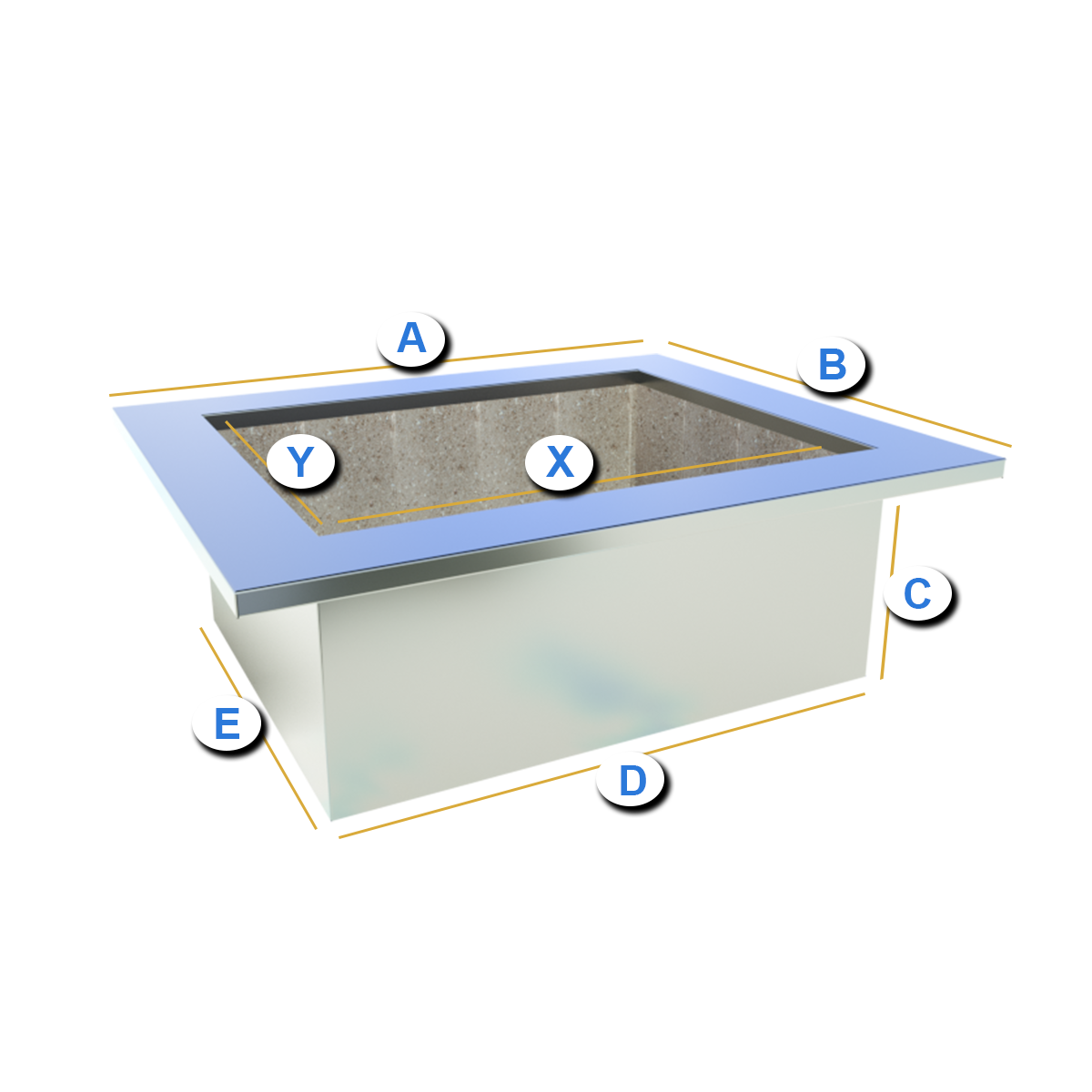 A
B
Y
X
C
E
D